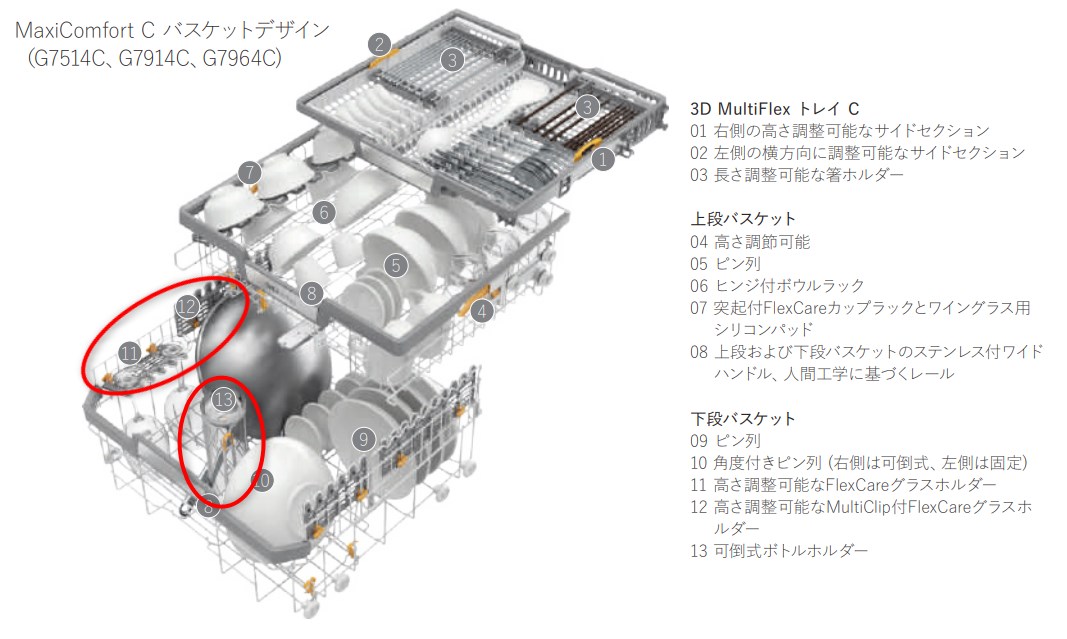 MaxiComfort C バスケットデザイン
（G7514C、G7914C、G7964C）

2
3
3
1
7
6
5
8
4
12
11
13
9
10
8

3D MultiFlex トレイ C
01 右側の高さ調整可能なサイドセクション
02 左側の横方向に調整可能なサイドセクション
03 長さ調整可能な箸ホルダー

上段バスケット
04 高さ調節可能
05 ピン列
06 ヒンジ付ボウルラック
07 突起付FlexCareカップラックとワイングラス用シリコンパッド
08 上段および下段バスケットのステンレス付ワイドハンドル、人間工学に基づくレール

下段バスケット
09 ピン列
10 角度付きピン列（右側は可倒式、左側は固定）
11 高さ調整可能なFlexCareグラスホルダー
12 高さ調整可能なMultiClip付FlexCareグラスホルダー
13 可倒式ボトルホルダー